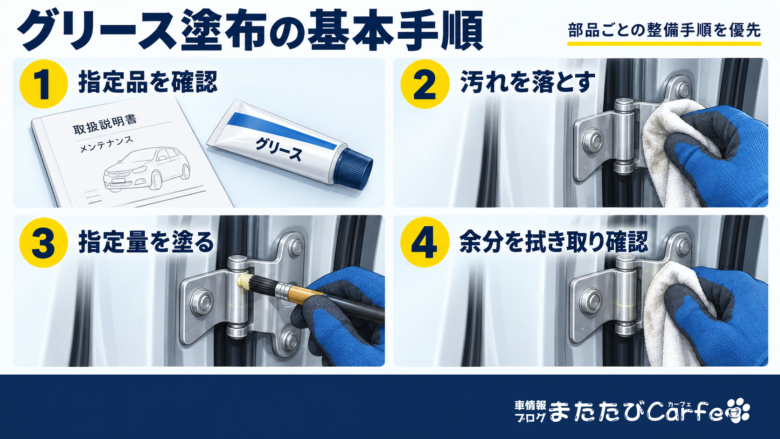 グリース塗布の基本手順

部品ごとの整備手順を優先

1 指定品を確認

取扱説明書

メンテナンス

グリース

2 汚れを落とす

3 指定量を塗る

4 余分を拭き取り確認

車情報ブログ またたびCarfe カーフェ